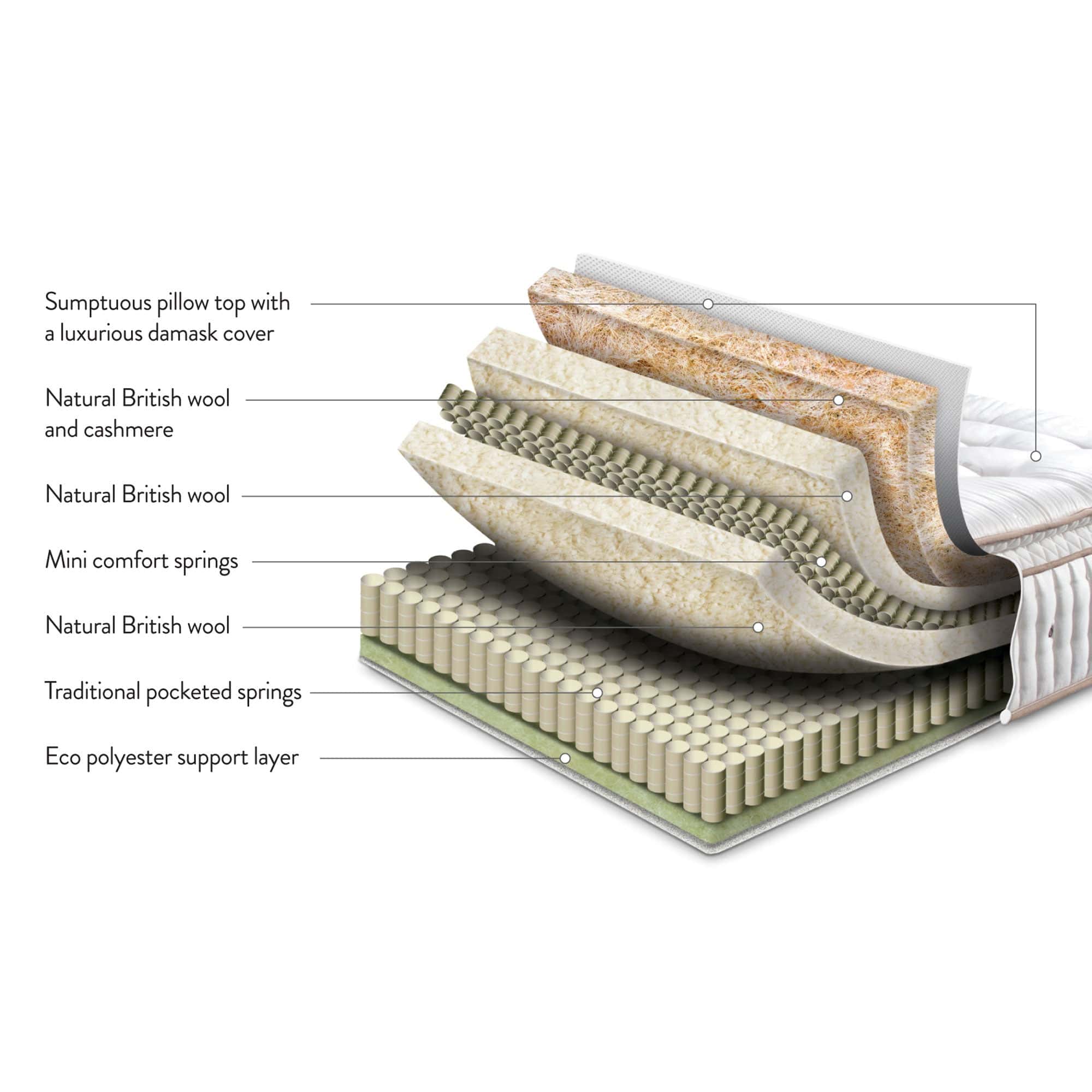 Sumptuous pillow top with a luxurious damask cover

Natural British wool and cashmere

Natural British wool

Mini comfort springs

Natural British wool

Traditional pocketed springs

Eco polyester support layer